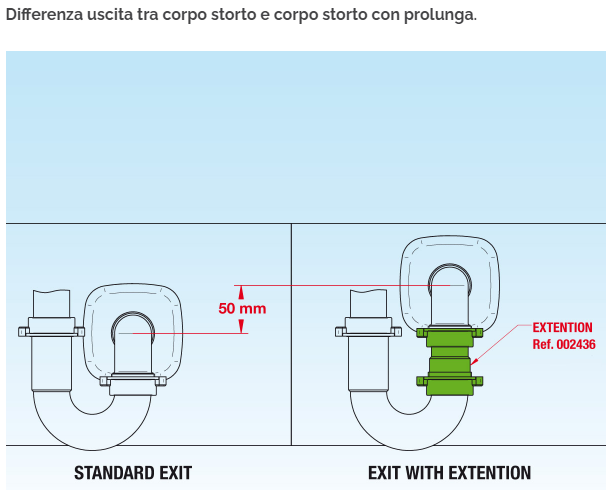 Differenza uscita tra corpo storto e corpo storto con prolunga.

50 mm

EXTENTION
Ref. 002436

STANDARD EXIT

EXIT WITH EXTENTION